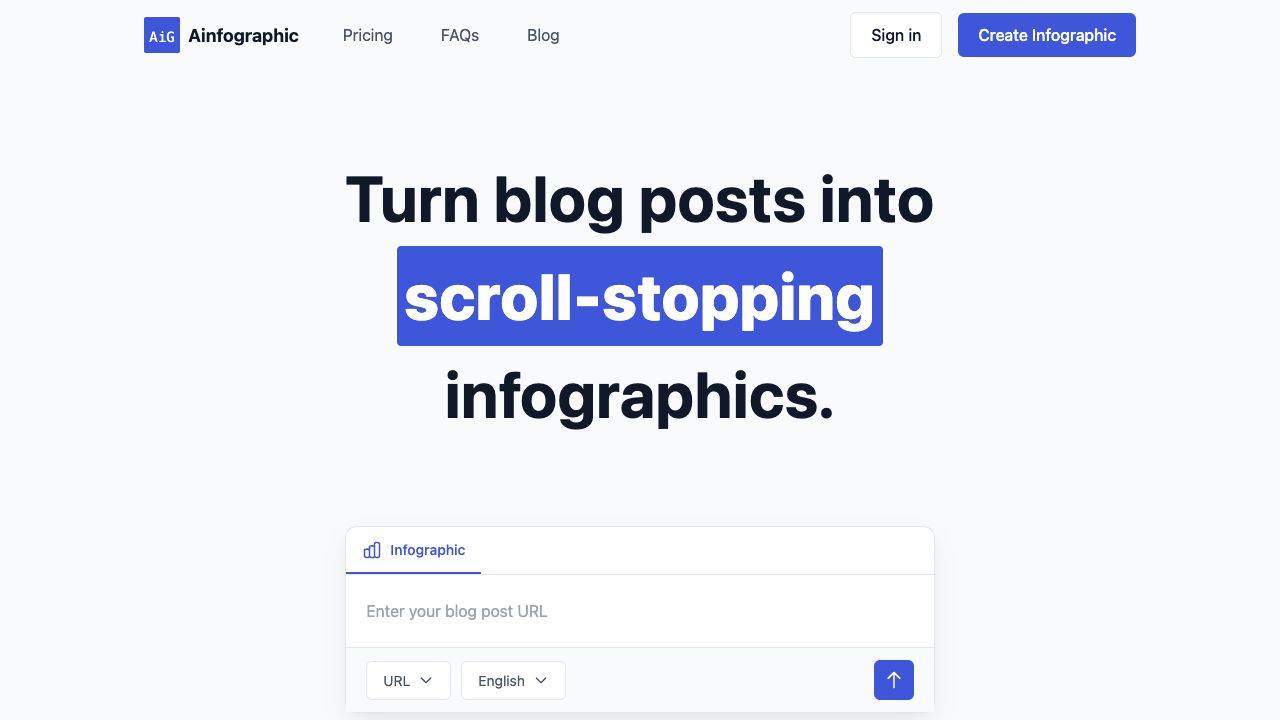 AiG Ainfographic Pricing FAQs Blog Sign in Create Infographic

Turn blog posts into scroll-stopping infographics.

Infographic

Enter your blog post URL

URL English